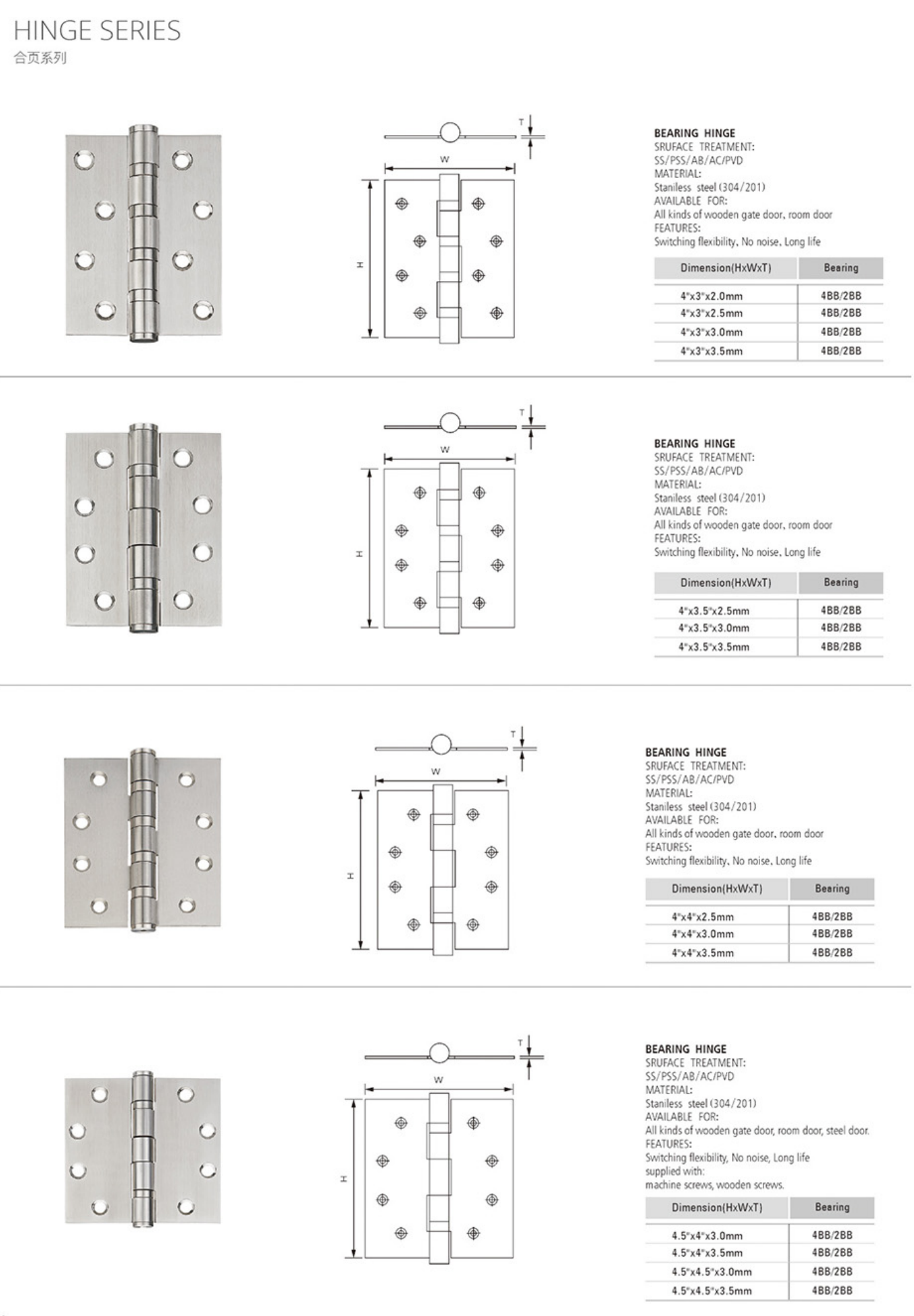 HINGE SERIES
合页系列

T
W
H

BEARING HINGE
SRUFACE TREATMENT:
SS/PSS/AB/AC/PVD
MATERIAL:
Staniless steel (304/201)
AVAILABLE FOR:
All kinds of wooden gate door, room door
FEATURES:
Switching flexibility, No noise, Long life

| Dimension(HxWxT) | Bearing |
|---|---|
| 4"x3"x2.0mm | 4BB/2BB |
| 4"x3"x2.5mm | 4BB/2BB |
| 4"x3"x3.0mm | 4BB/2BB |
| 4"x3"x3.5mm | 4BB/2BB |

T
W
H

BEARING HINGE
SRUFACE TREATMENT:
SS/PSS/AB/AC/PVD
MATERIAL:
Staniless steel (304/201)
AVAILABLE FOR:
All kinds of wooden gate door, room door
FEATURES:
Switching flexibility, No noise, Long life

| Dimension(HxWxT) | Bearing |
|---|---|
| 4"x3.5"x2.5mm | 4BB/2BB |
| 4"x3.5"x3.0mm | 4BB/2BB |
| 4"x3.5"x3.5mm | 4BB/2BB |

T
W
H

BEARING HINGE
SRUFACE TREATMENT:
SS/PSS/AB/AC/PVD
MATERIAL:
Staniless steel (304/201)
AVAILABLE FOR:
All kinds of wooden gate door, room door
FEATURES:
Switching flexibility, No noise, Long life

| Dimension(HxWxT) | Bearing |
|---|---|
| 4"x4"x2.5mm | 4BB/2BB |
| 4"x4"x3.0mm | 4BB/2BB |
| 4"x4"x3.5mm | 4BB/2BB |

T
W
H

BEARING HINGE
SRUFACE TREATMENT:
SS/PSS/AB/AC/PVD
MATERIAL:
Staniless steel (304/201)
AVAILABLE FOR:
All kinds of wooden gate door, room door, steel door.
FEATURES:
Switching flexibility, No noise, Long life
supplied with:
machine screws, wooden screws.

| Dimension(HxWxT) | Bearing |
|---|---|
| 4.5"x4"x3.0mm | 4BB/2BB |
| 4.5"x4"x3.5mm | 4BB/2BB |
| 4.5"x4.5"x3.0mm | 4BB/2BB |
| 4.5"x4.5"x3.5mm | 4BB/2BB |